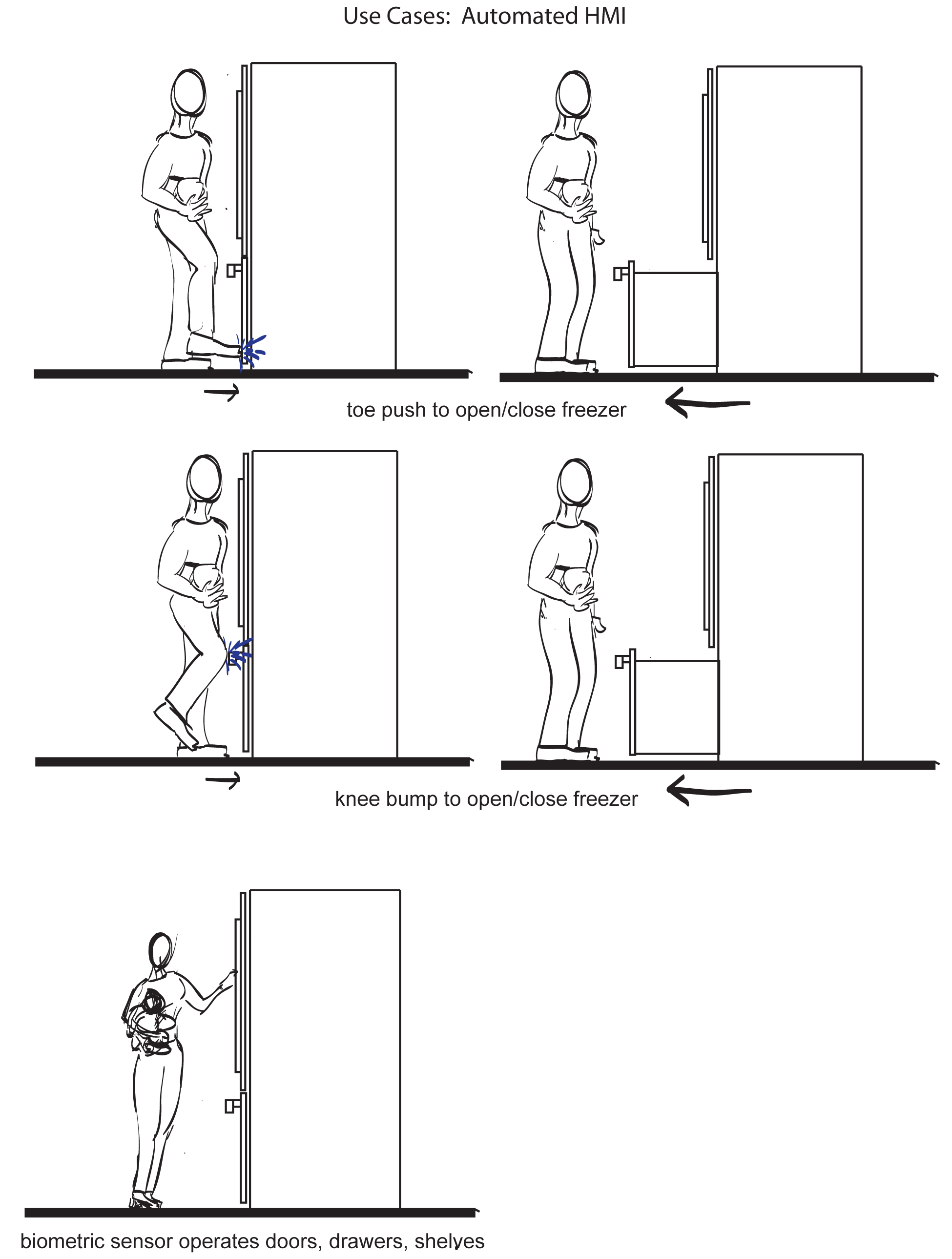 Use Cases: Automated HMI

toe push to open/close freezer

knee bump to open/close freezer

biometric sensor operates doors, drawers, shelves