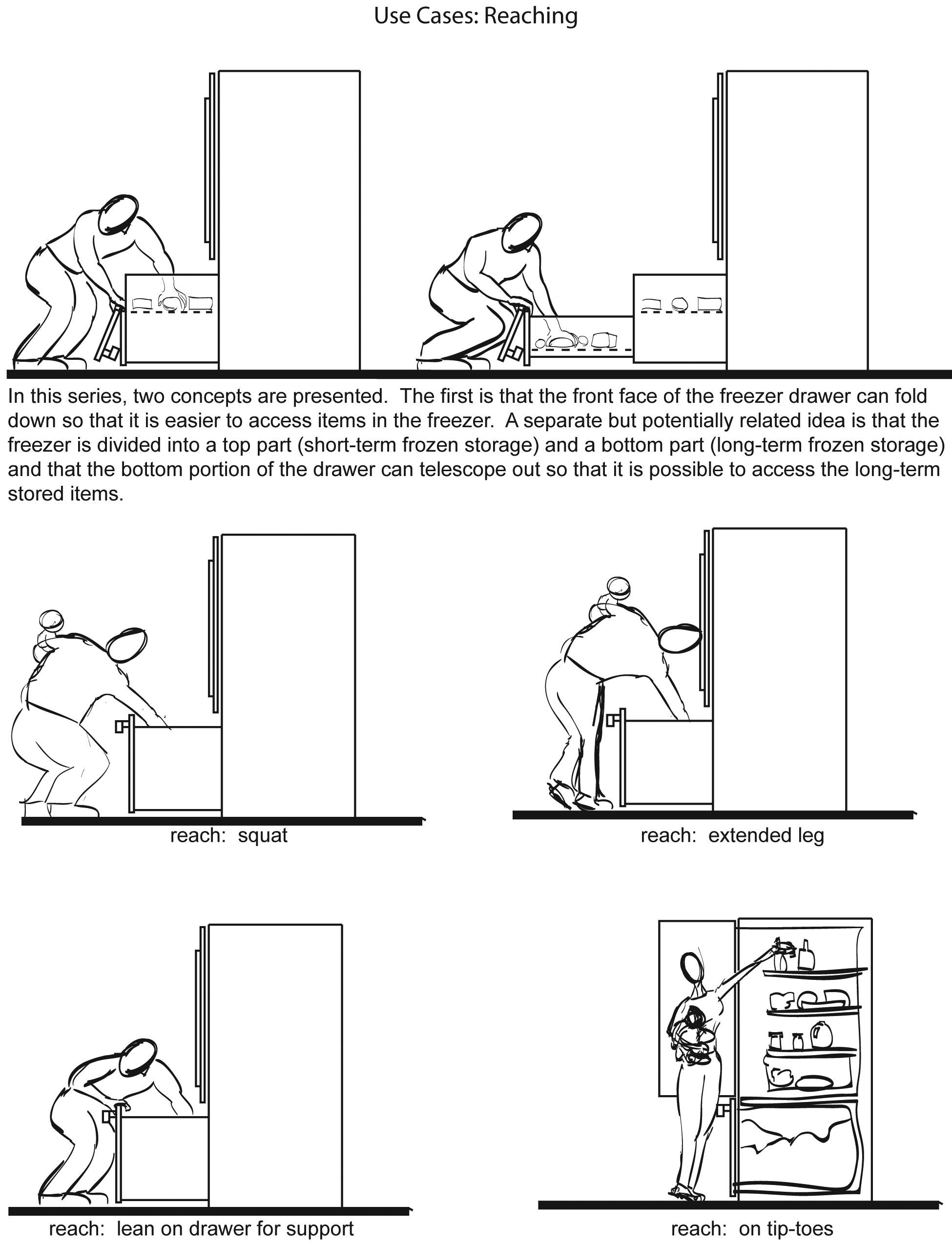 Use Cases: Reaching

In this series, two concepts are presented. The first is that the front face of the freezer drawer can fold down so that it is easier to access items in the freezer. A separate but potentially related idea is that the freezer is divided into a top part (short-term frozen storage) and a bottom part (long-term frozen storage) and that the bottom portion of the drawer can telescope out so that it is possible to access the long-term stored items.

reach: squat

reach: extended leg

reach: lean on drawer for support

reach: on tip-toes