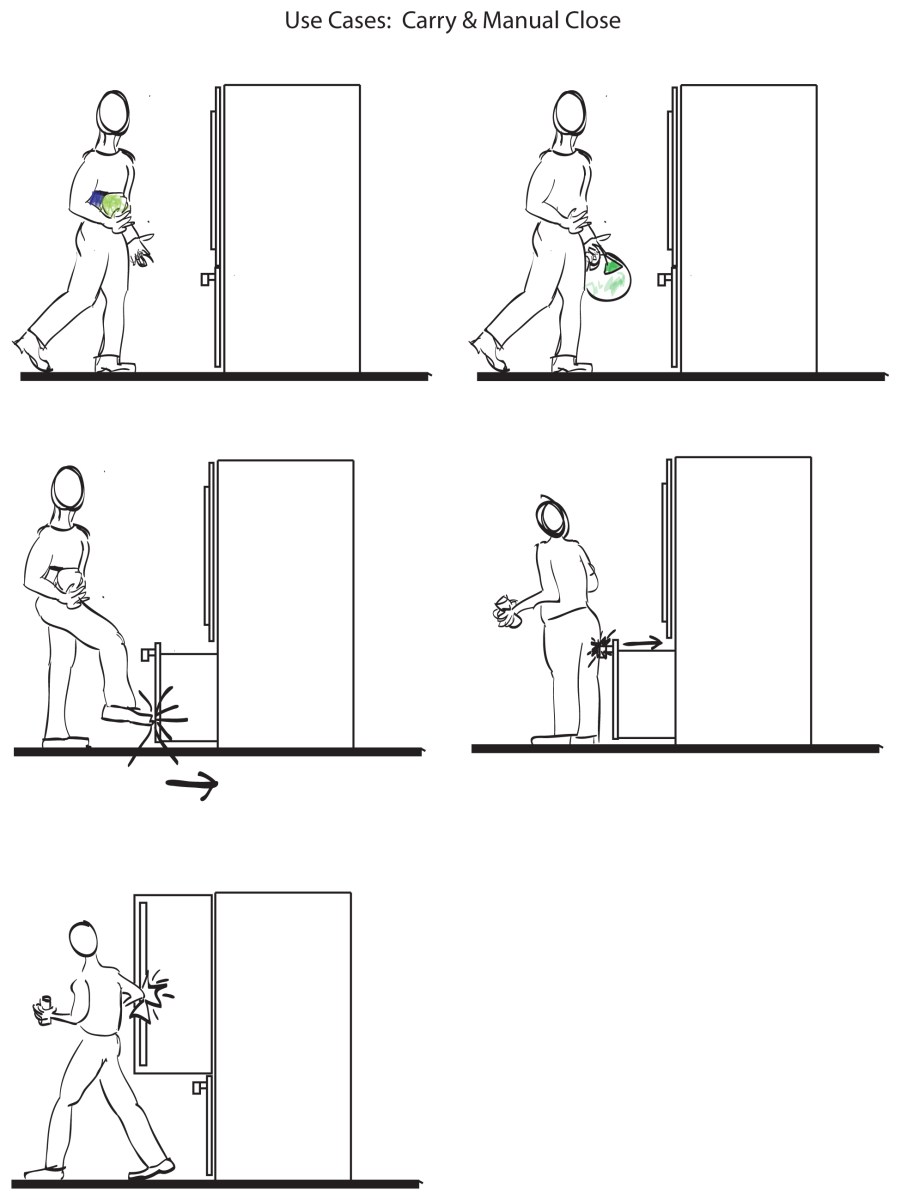 Use Cases:  Carry & Manual Close